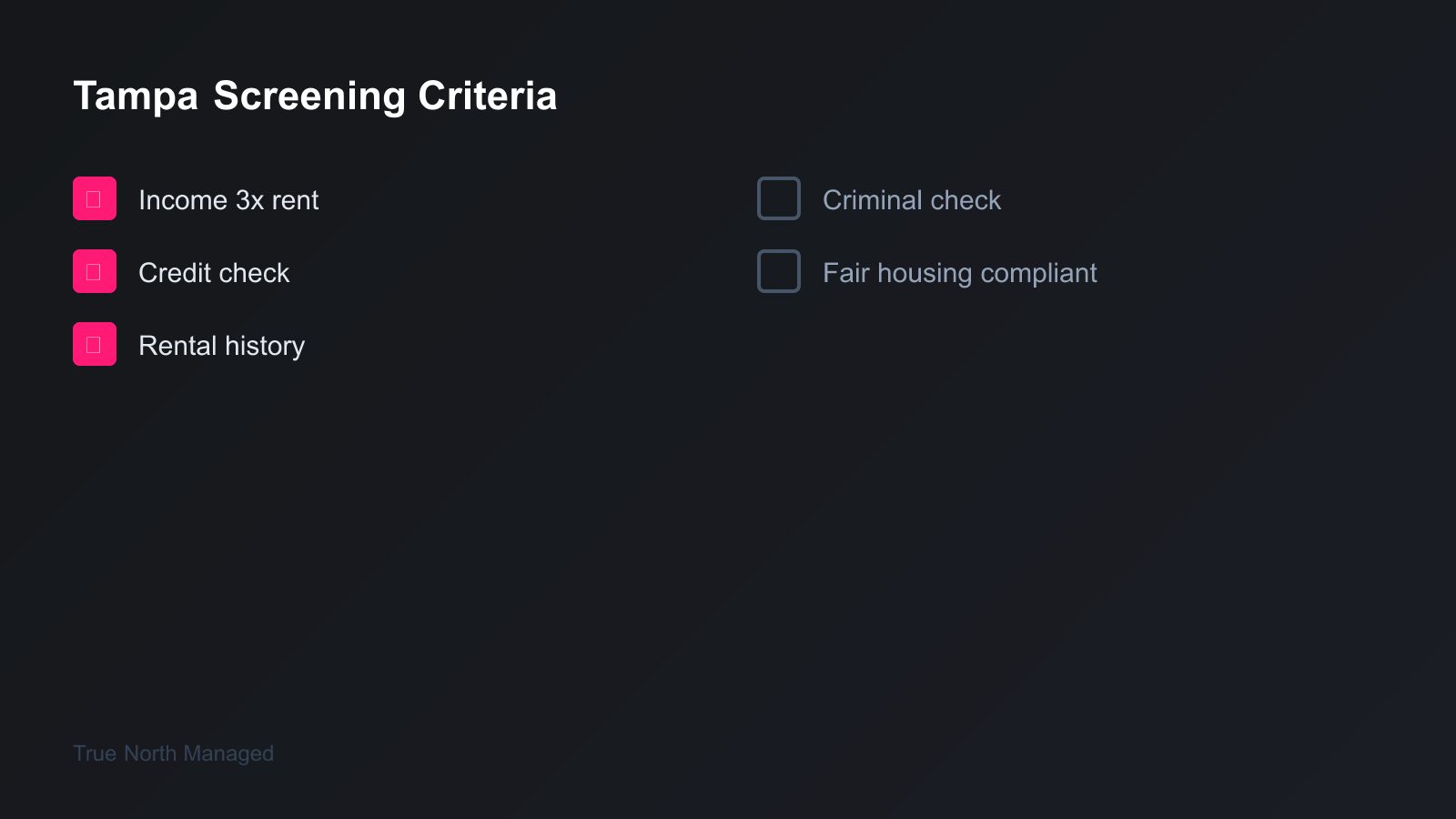 Tampa Screening Criteria

Income 3x rent

Credit check

Rental history

Criminal check

Fair housing compliant

True North Managed