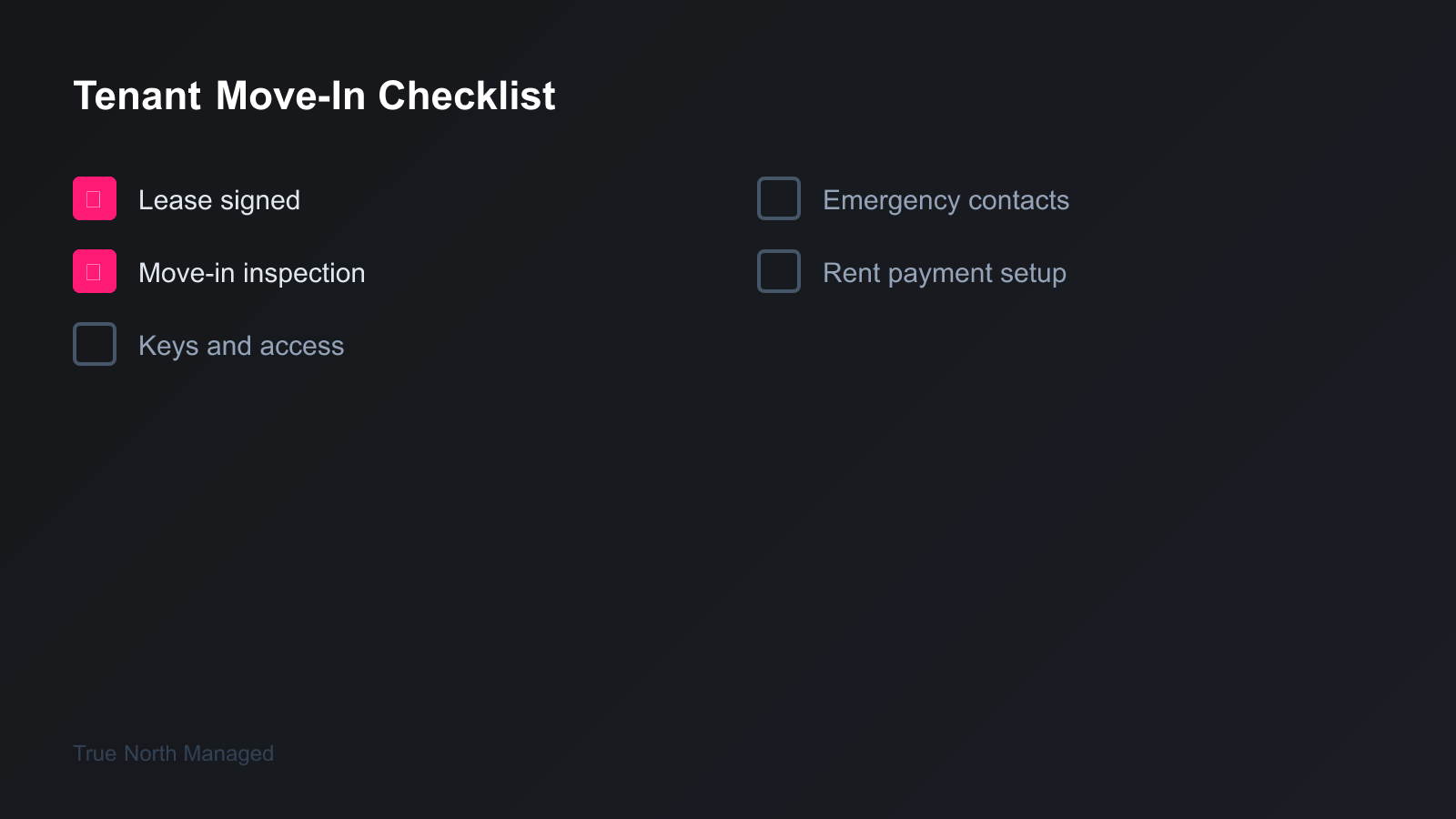 Tenant Move-In Checklist

Lease signed

Move-in inspection

Keys and access

Emergency contacts

Rent payment setup

True North Managed