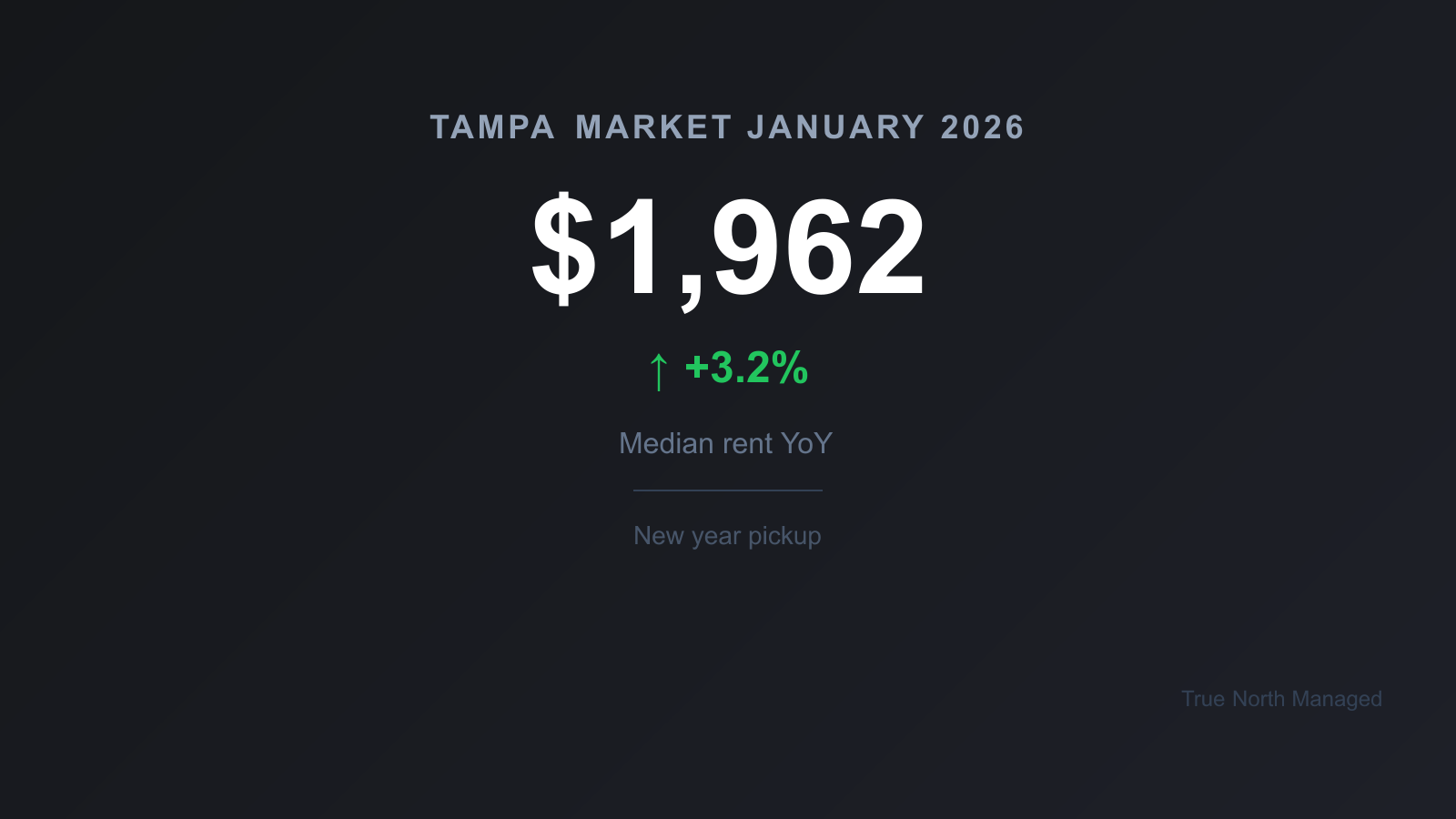 TAMPA MARKET JANUARY 2026

$1,962

↑ +3.2%

Median rent YoY

New year pickup

True North Managed