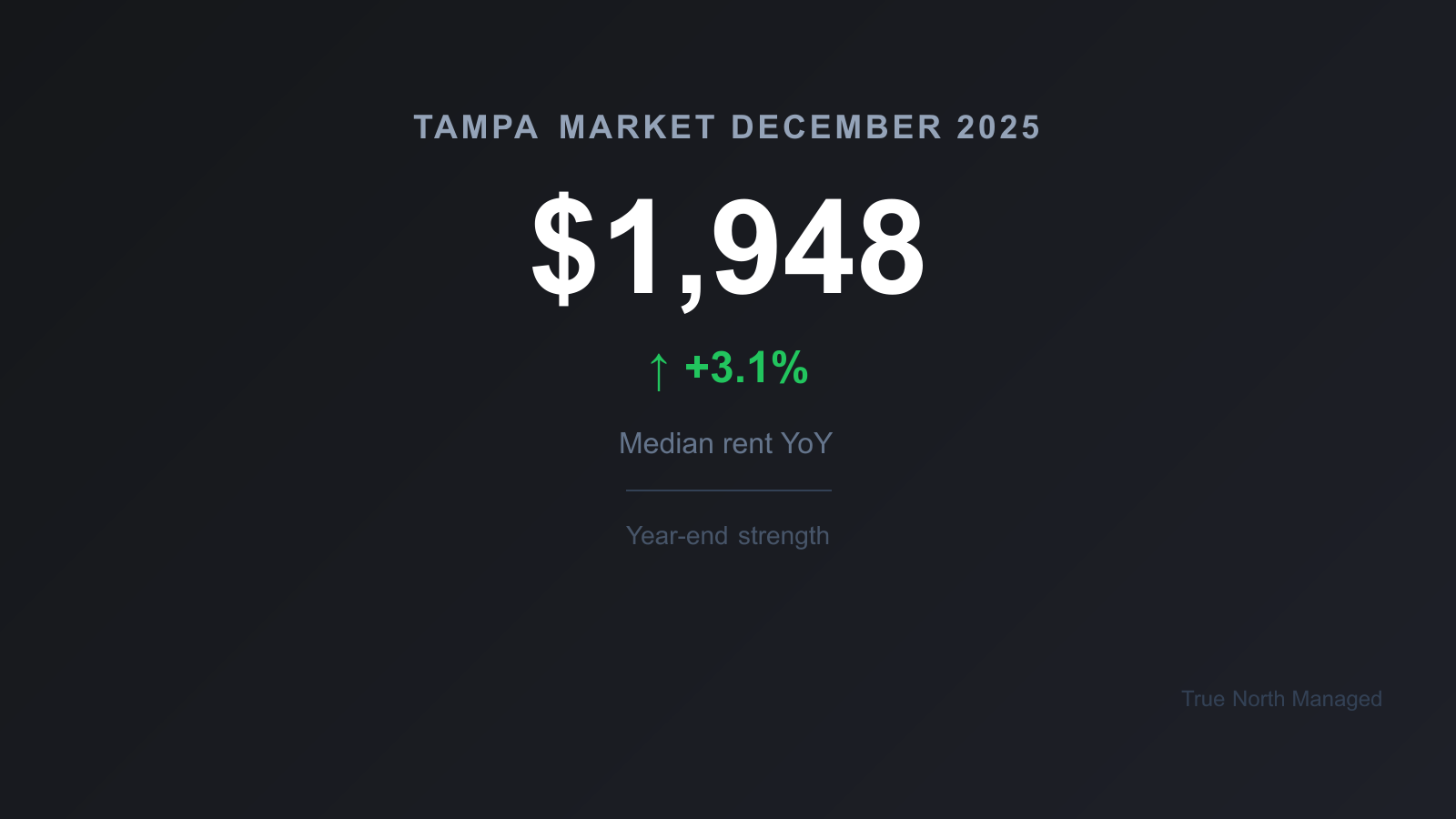 TAMPA MARKET DECEMBER 2025

$1,948

↑ +3.1%

Median rent YoY

Year-end strength

True North Managed