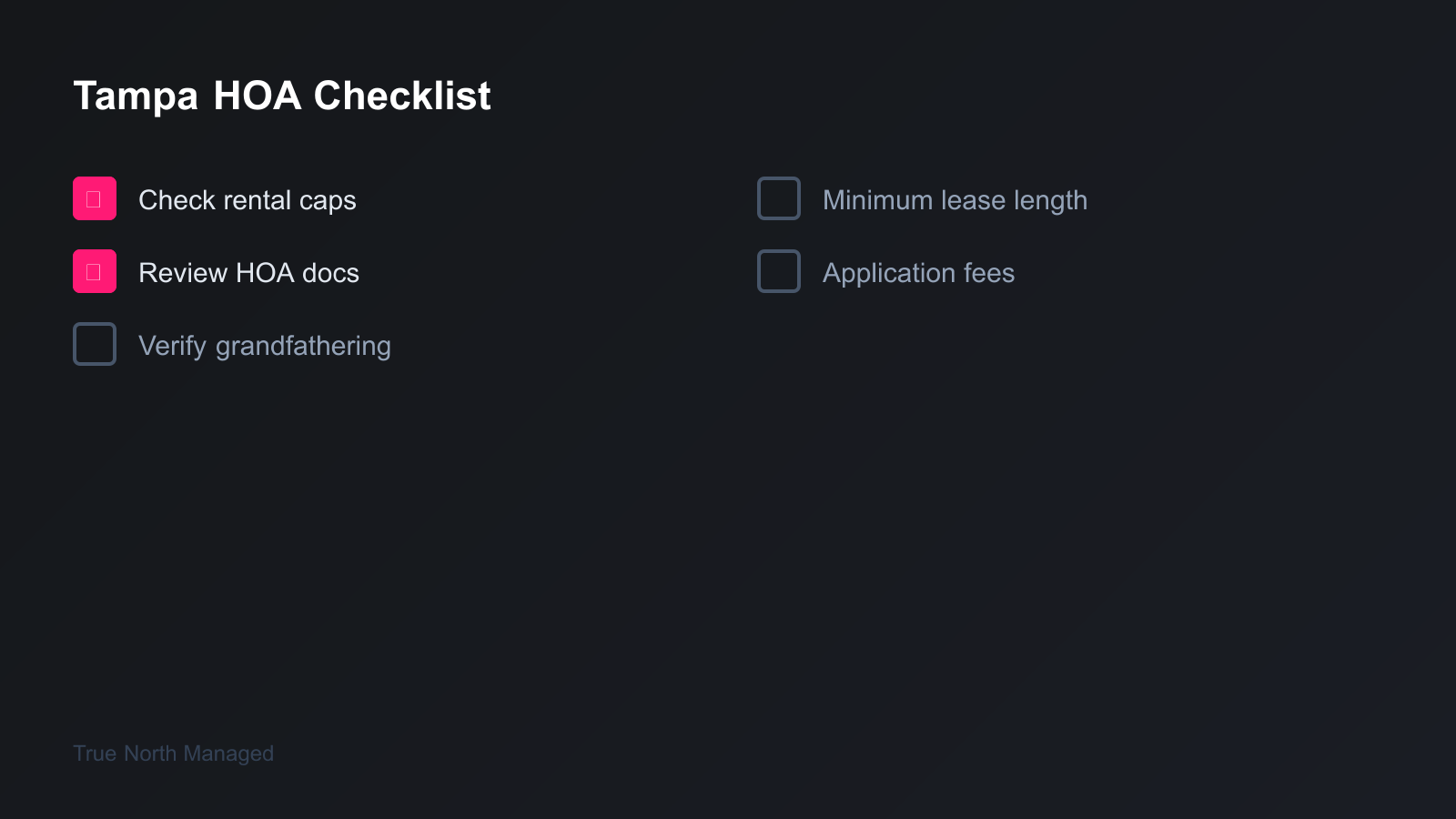 Tampa HOA Checklist

Check rental caps

Review HOA docs

Verify grandfathering

Minimum lease length

Application fees

True North Managed