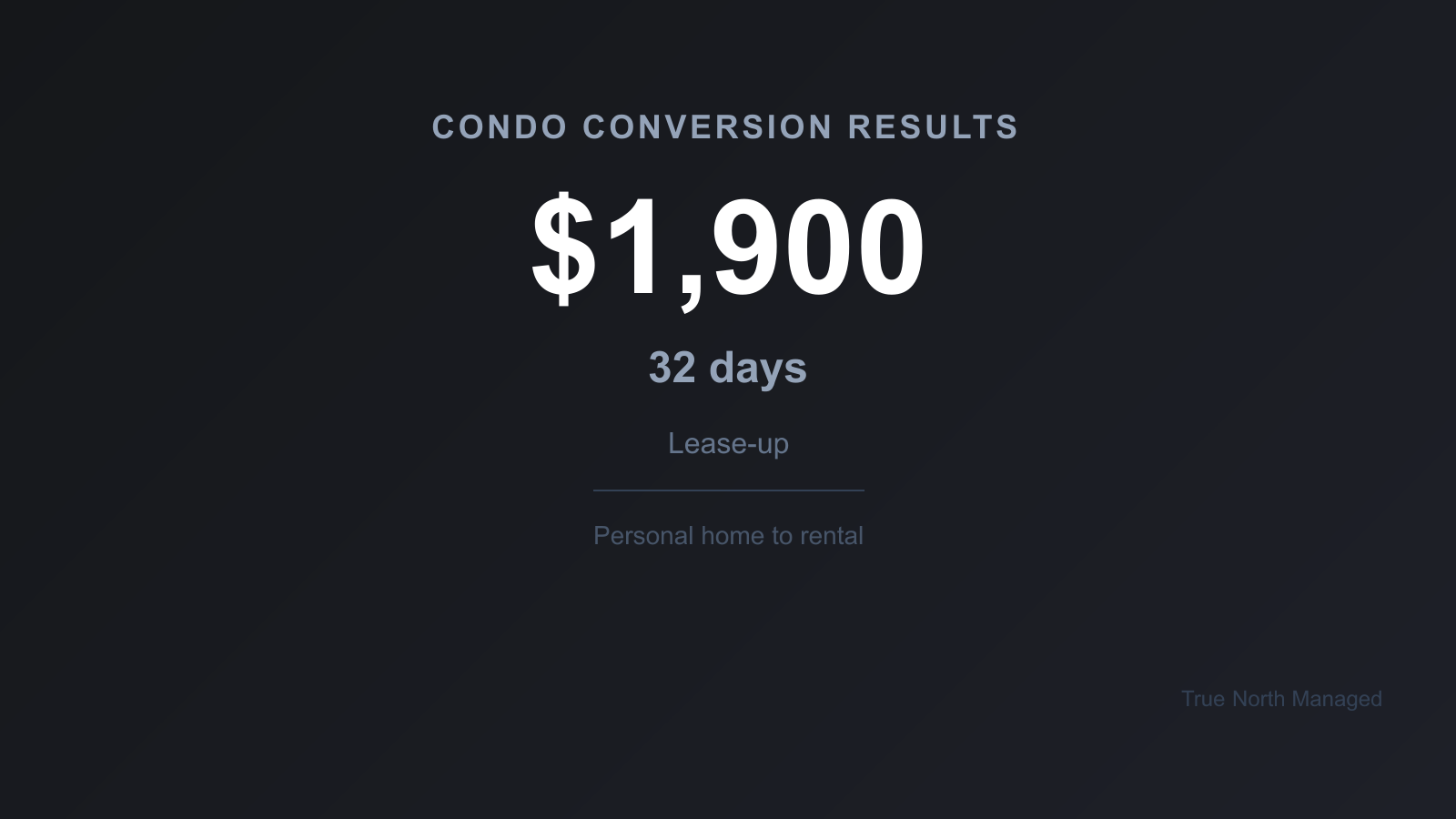 CONDO CONVERSION RESULTS

$1,900

32 days

Lease-up

Personal home to rental

True North Managed