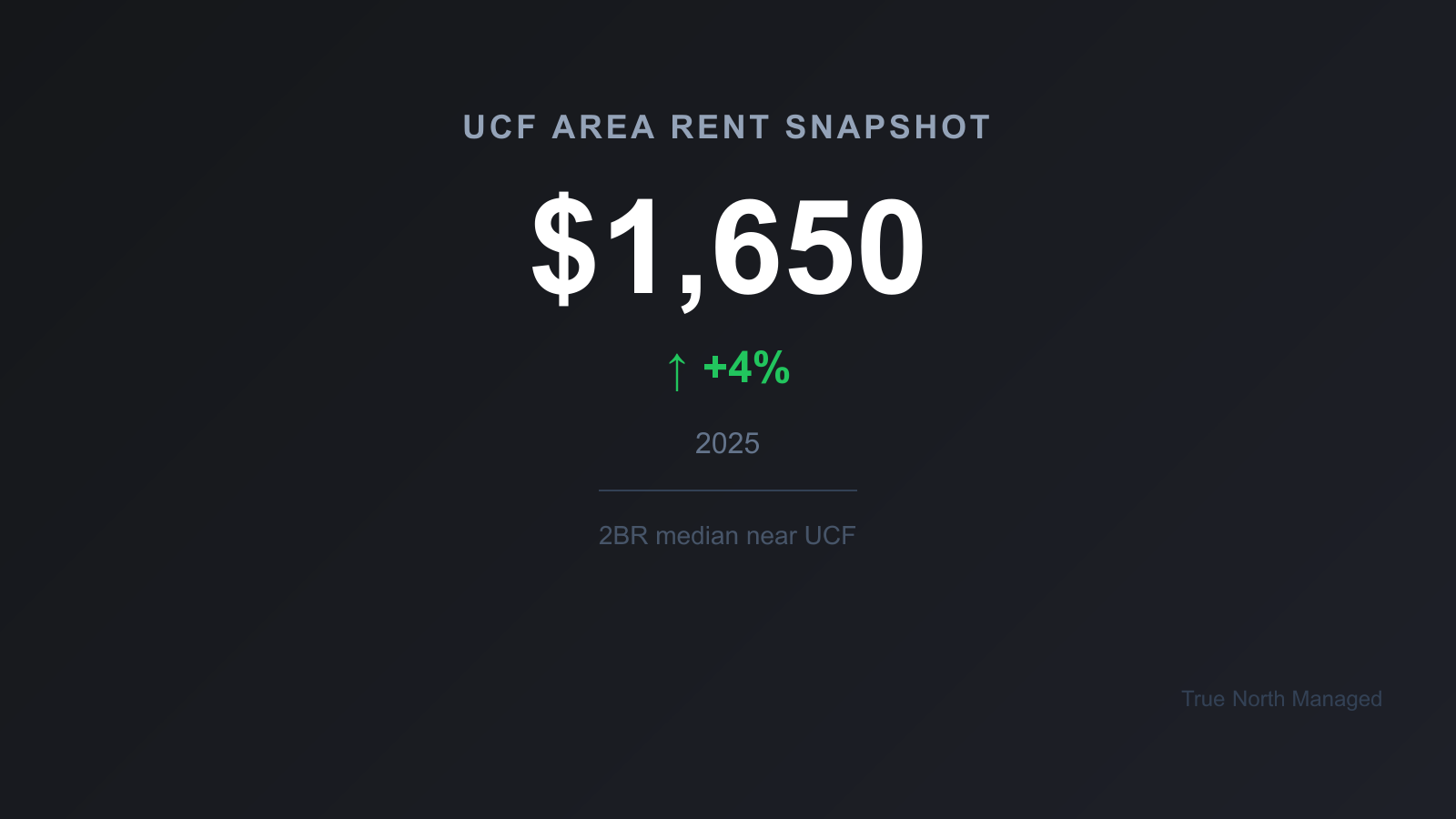 UCF AREA RENT SNAPSHOT

$1,650

↑ +4%

2025

2BR median near UCF

True North Managed