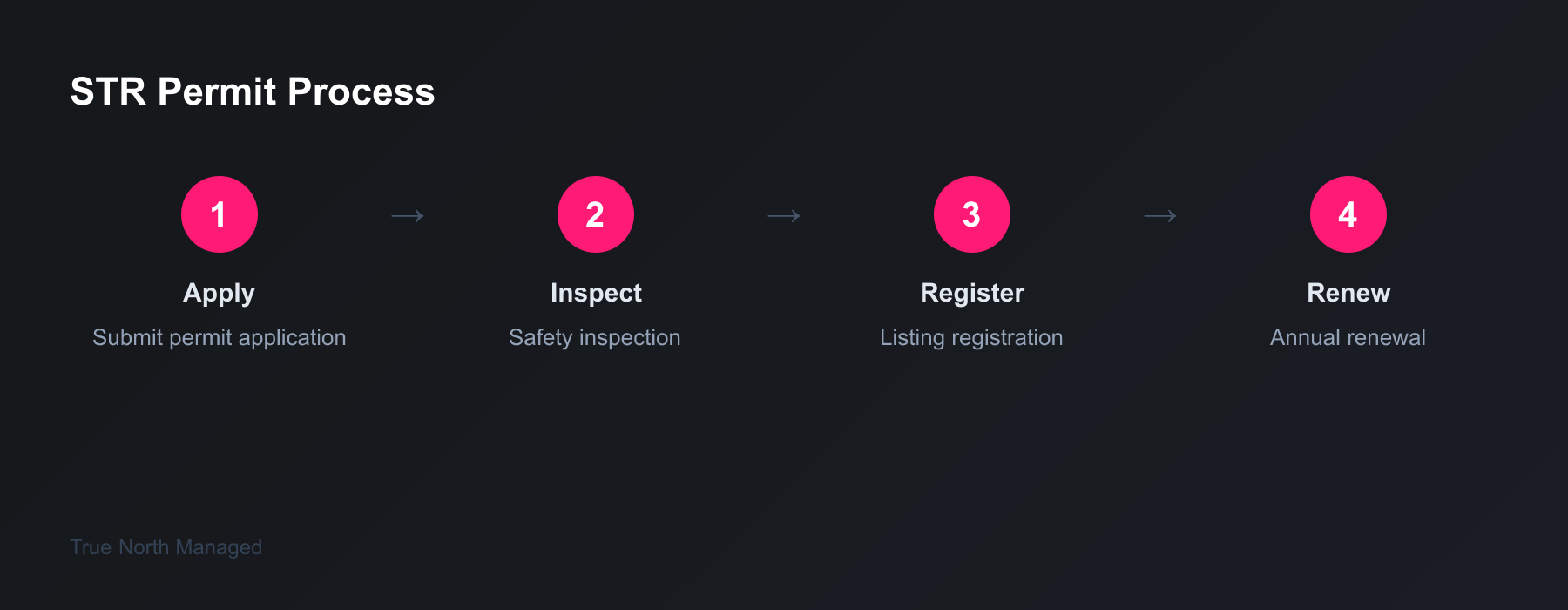 STR Permit Process

1
Apply
Submit permit application

→

2
Inspect
Safety inspection

→

3
Register
Listing registration

→

4
Renew
Annual renewal

True North Managed