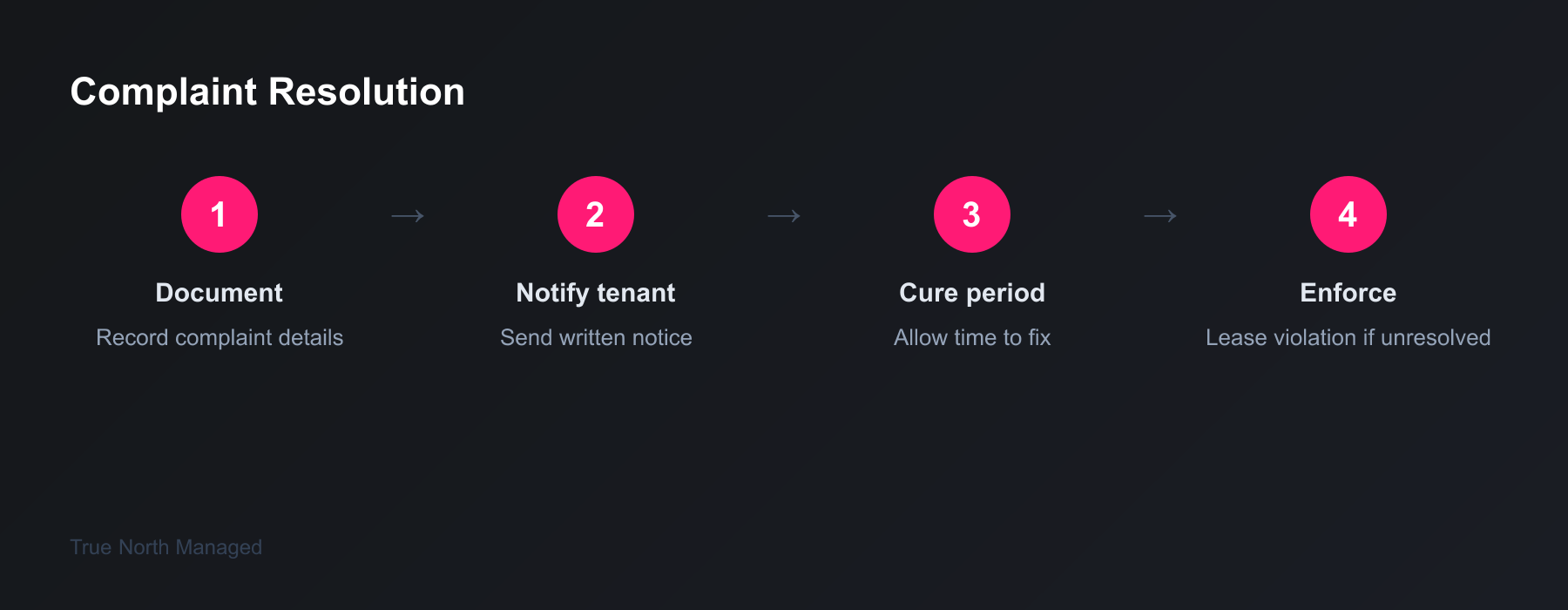 Complaint Resolution

1
Document
Record complaint details

→

2
Notify tenant
Send written notice

→

3
Cure period
Allow time to fix

→

4
Enforce
Lease violation if unresolved

True North Managed