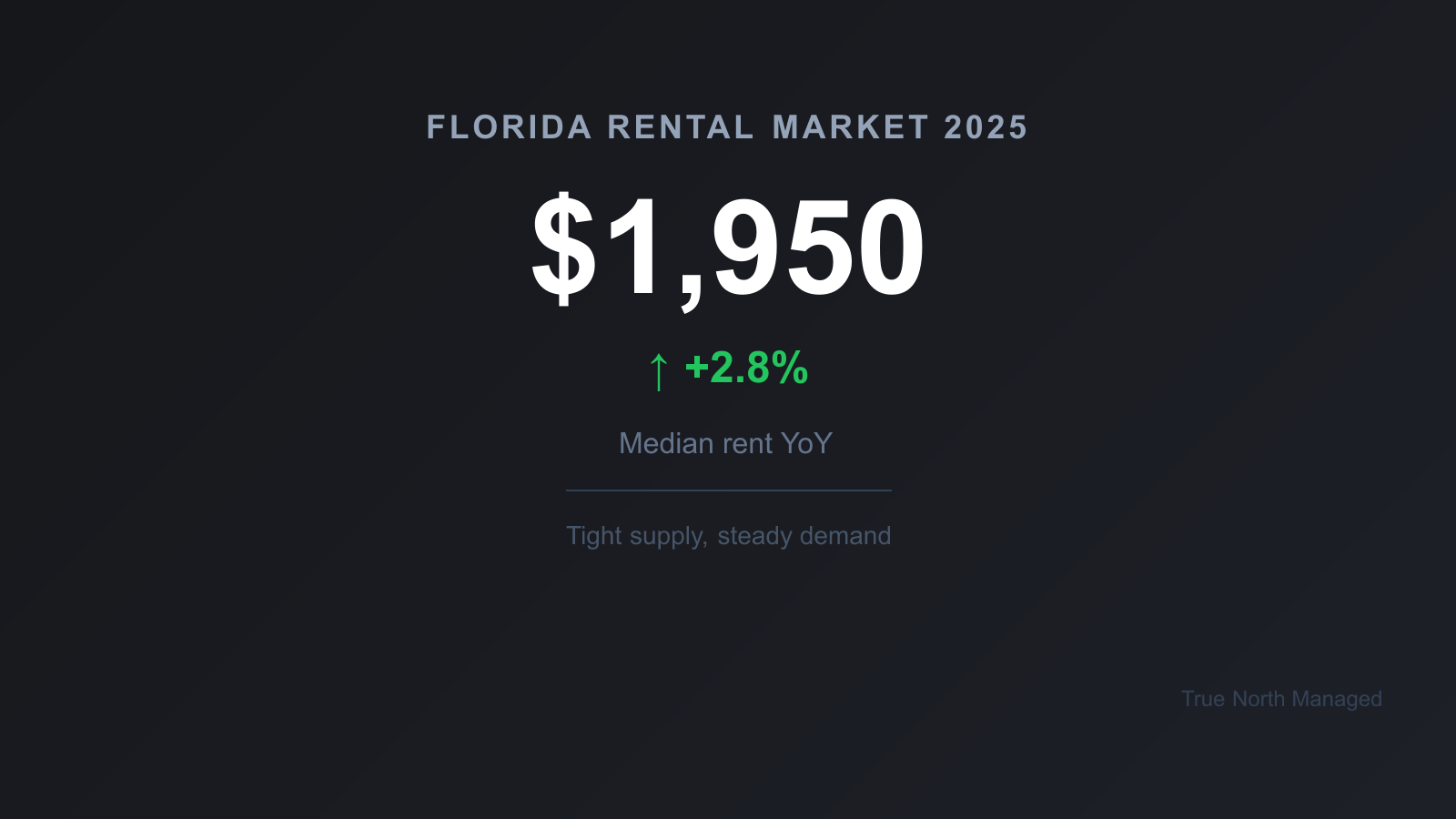 FLORIDA RENTAL MARKET 2025

$1,950

↑ +2.8%

Median rent YoY

Tight supply, steady demand

True North Managed