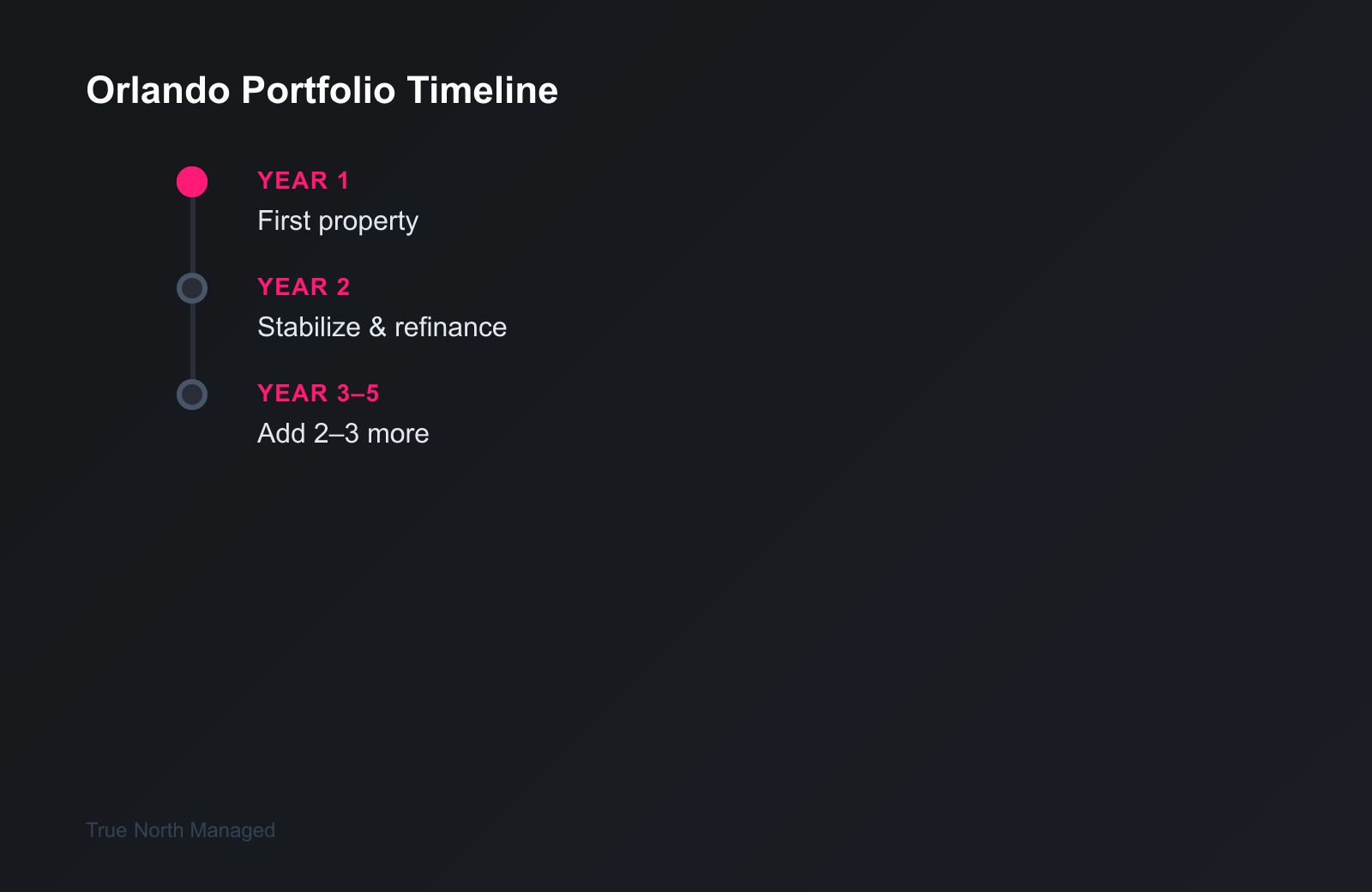 Orlando Portfolio Timeline

YEAR 1
First property

YEAR 2
Stabilize & refinance

YEAR 3–5
Add 2–3 more

True North Managed