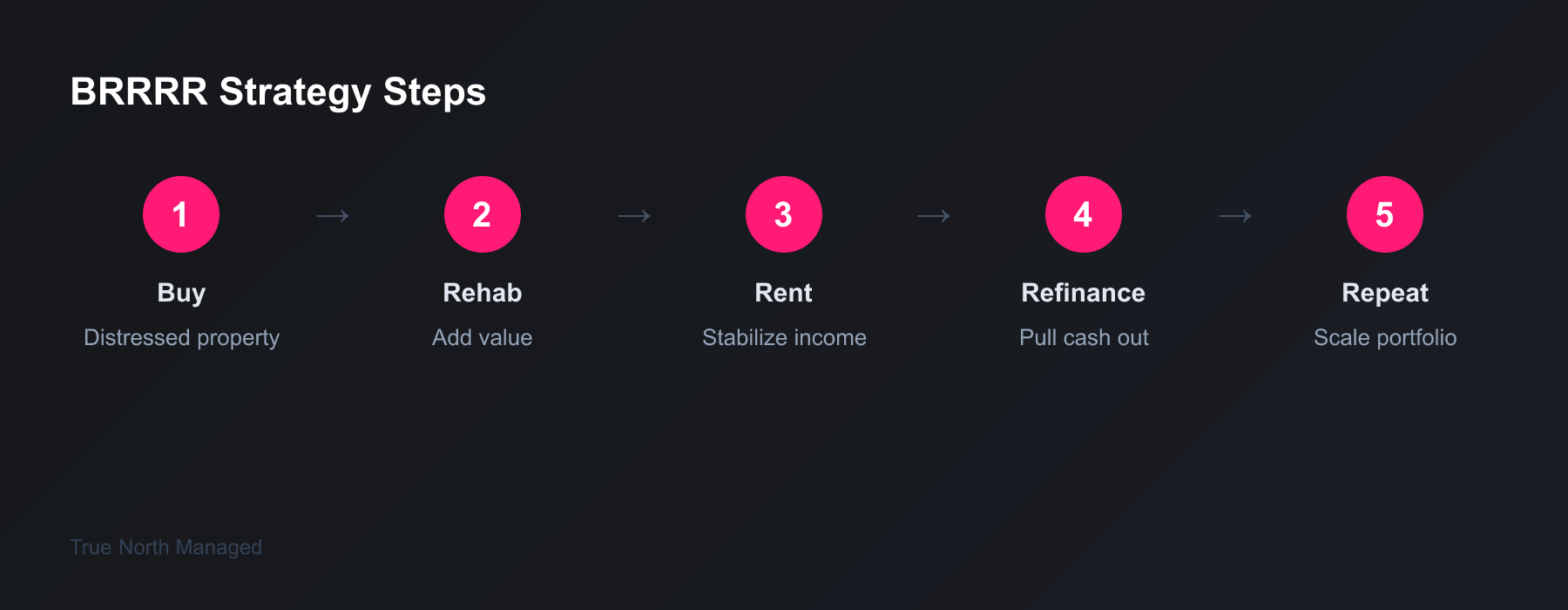 BRRRR Strategy Steps

1
Buy
Distressed property

→

2
Rehab
Add value

→

3
Rent
Stabilize income

→

4
Refinance
Pull cash out

→

5
Repeat
Scale portfolio

True North Managed